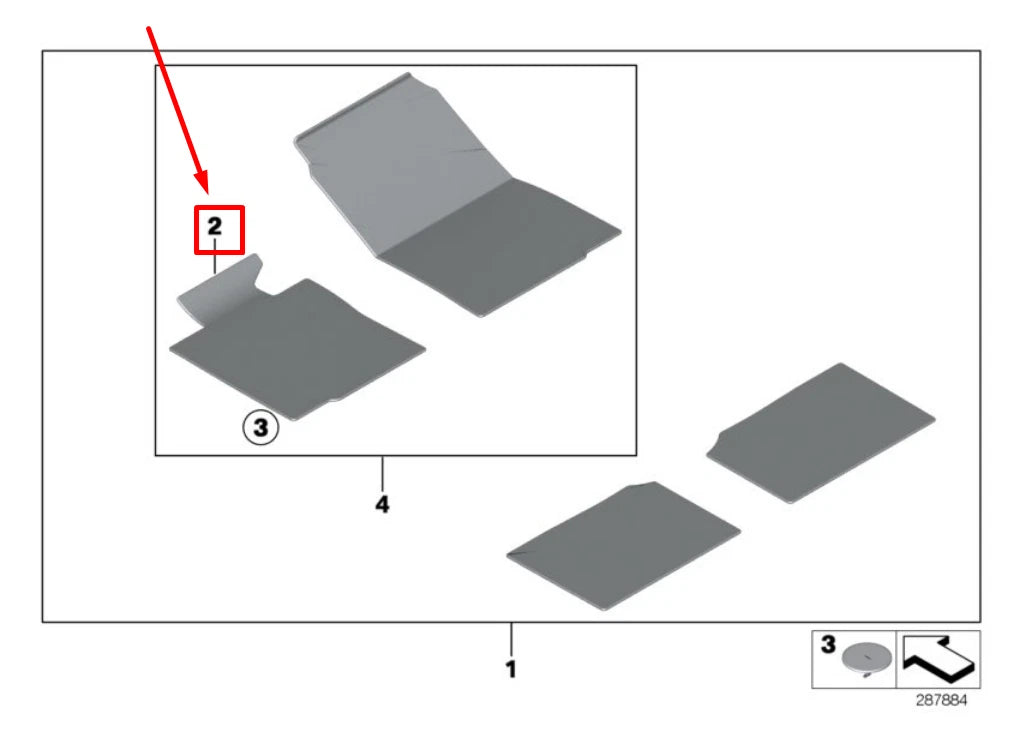 2
3
4
1
3
287884