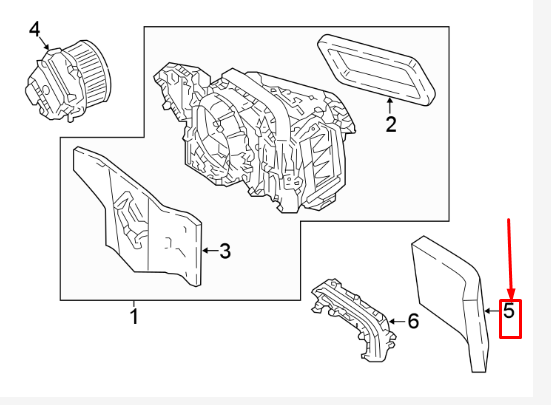 4
2
3
1
6
5