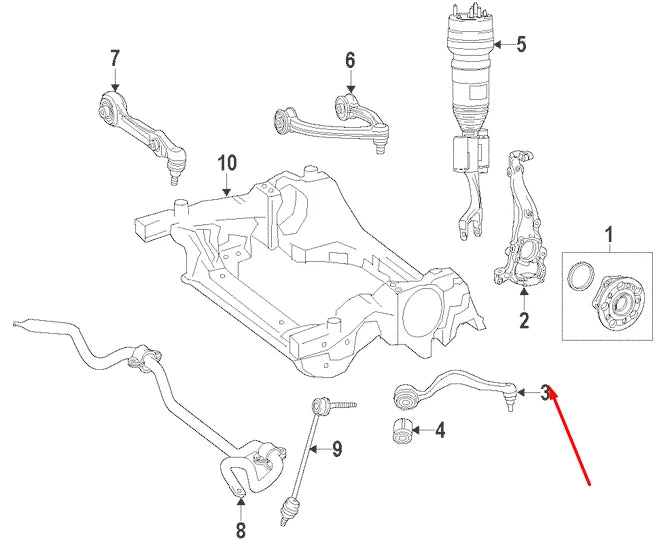 7
6
5
10
1
2
3
4
9
8