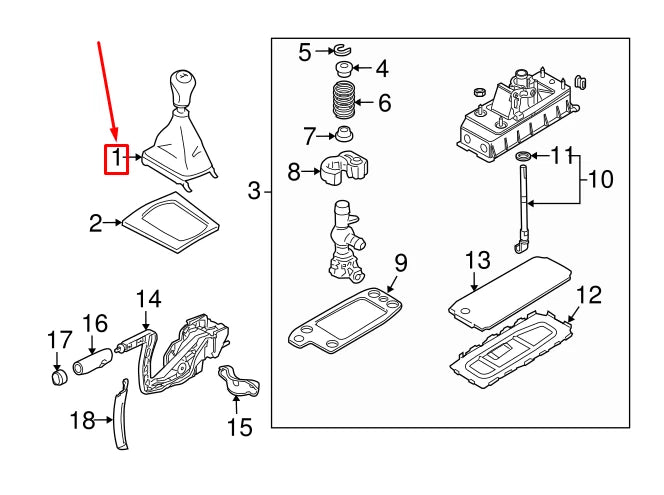 1
2
3
5
4
6
7
8
9
11
10
13
12
14
16
17
18
15