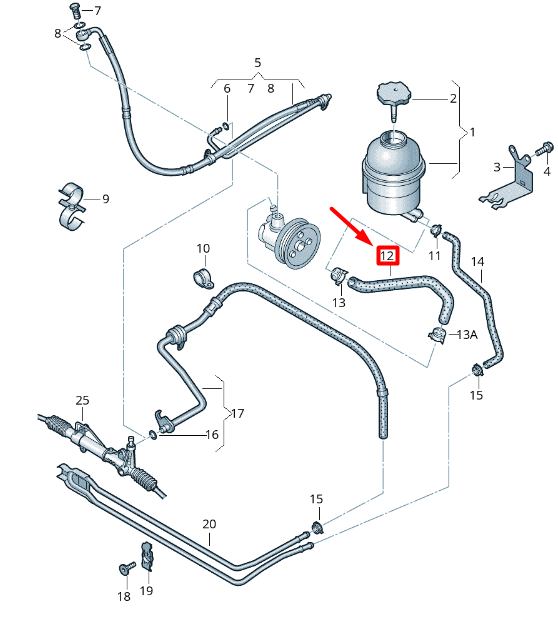 7
8
5
6 7 8
2
1
3
4
9
10
12
11
14
13
13A
15
25
17
16
15
20
18
19