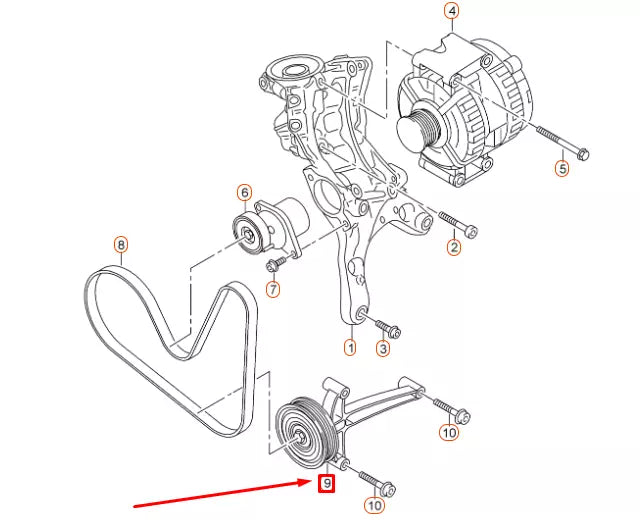 4
5
6
2
8
7
1
3
10
9
10