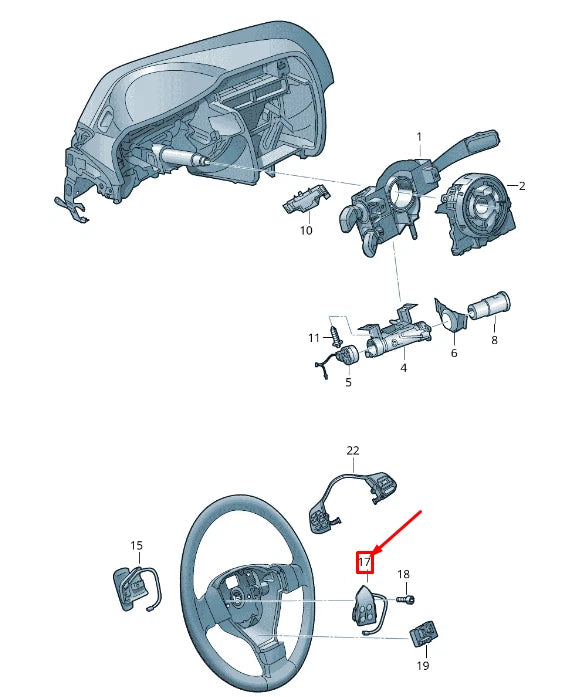 1
2
10
11
8
6
4
5
22
15
17
18
19