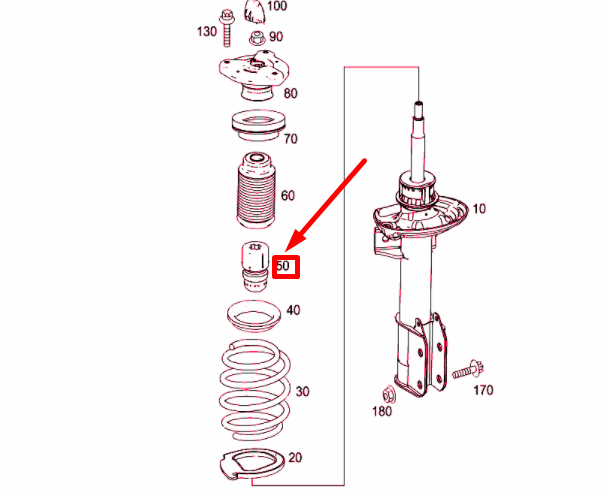 100
130
90
80
70
60
10
50
40
30
170
180
20