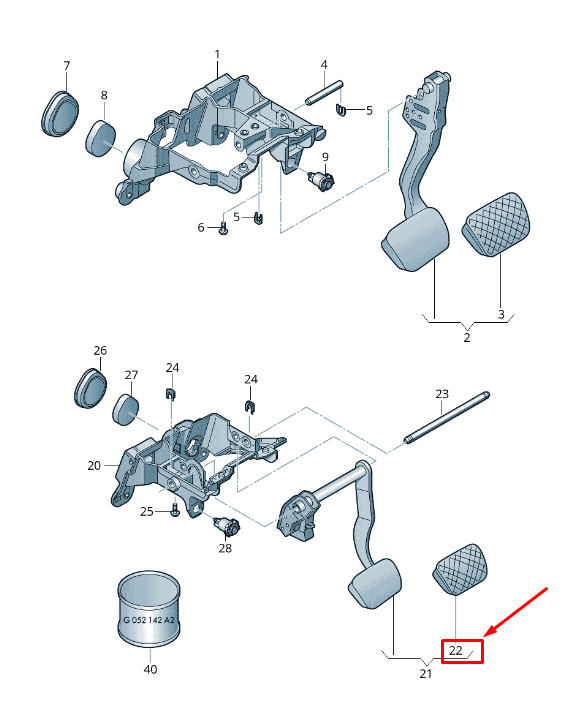 7
8
1
4
5
9
6
5
3
2
26
27
24
24
23
20
25
28
G 052 142 A2
40
22
21