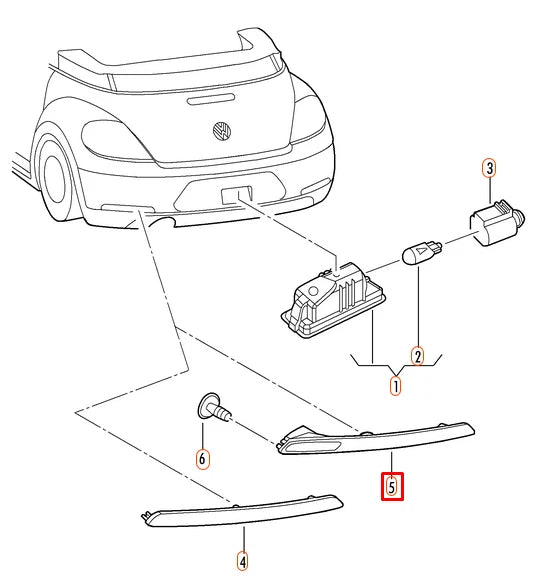 3
2
1
6
5
4