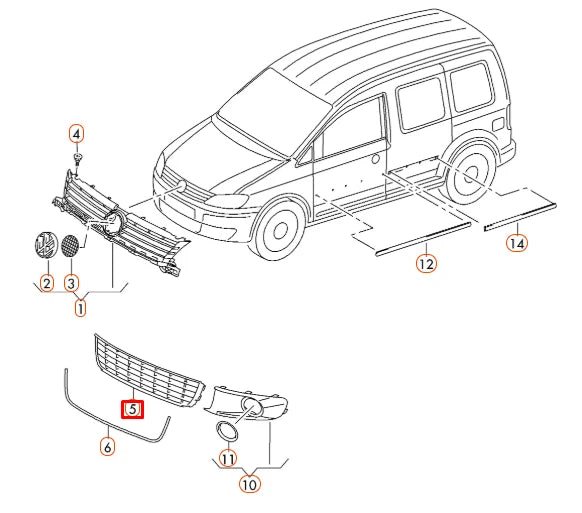 4
2
3
1
12
14
5
6
11
10