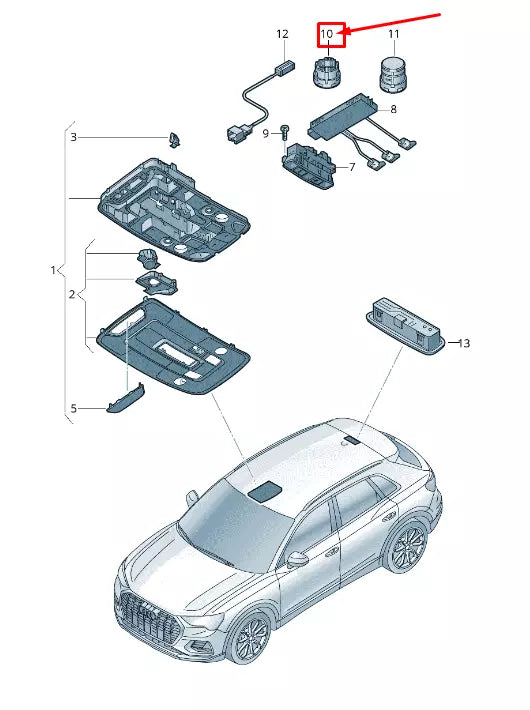 12
10
11
8
9
7
3
1
2
5
13