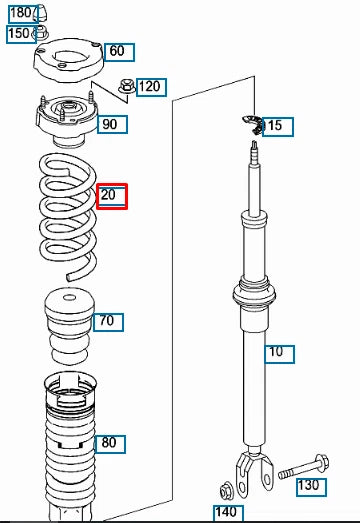 180
150
60
120
90
15
20
70
10
80
130
140