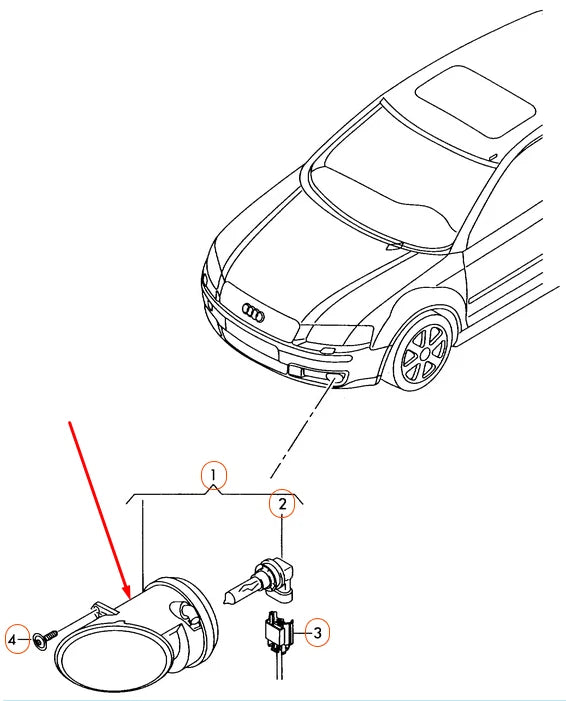 1
2
3
4