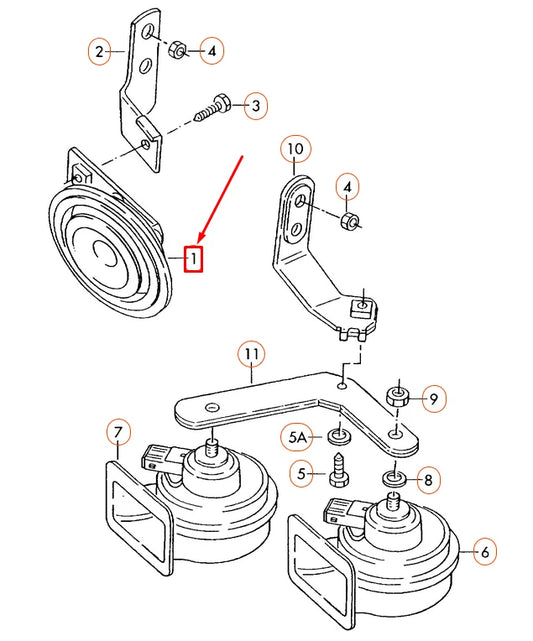 2
4
3
10
4
1
11
9
7
5A
5
8
6