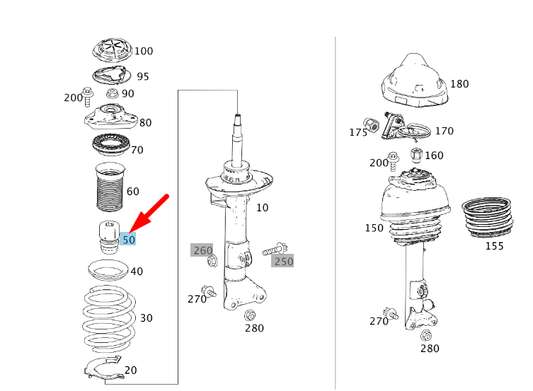 100
95
200
90
80
70
60
50
40
30
20
10
260
250
270
280
180
175
170
200
160
150
155
270
280