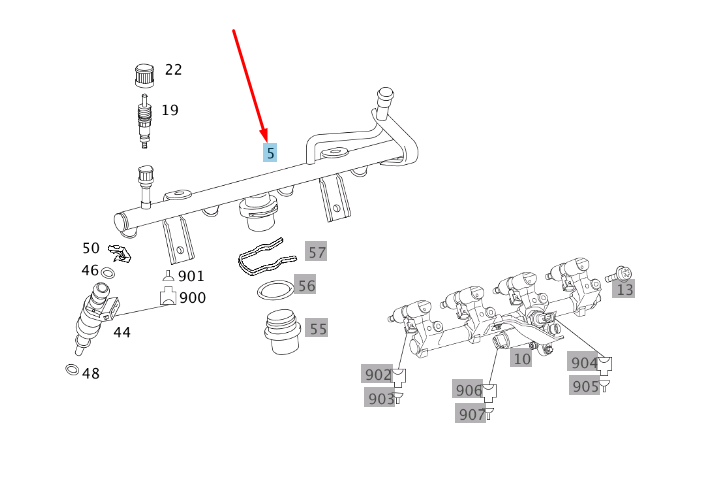 22
19
5
50
46
901
900
44
48
57
56
55
13
10
902
903
906
907
904
905