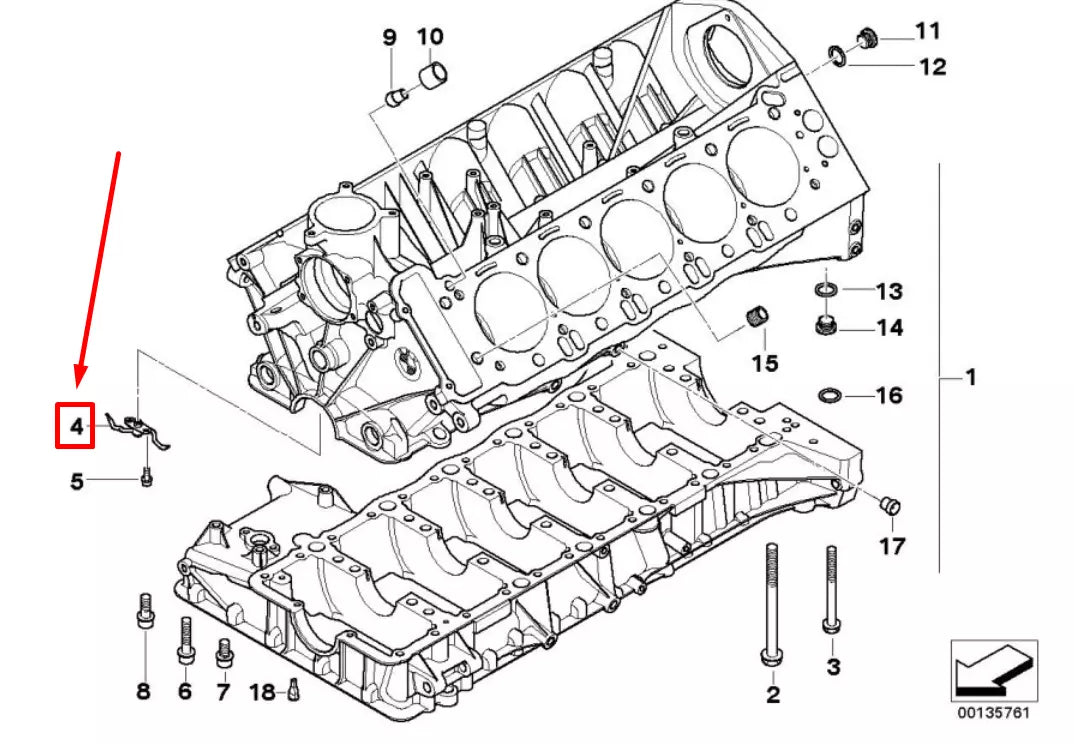 9
10
11
12
13
14
15
16
1
4
5
17
8
6
7
18
2
3
00135761