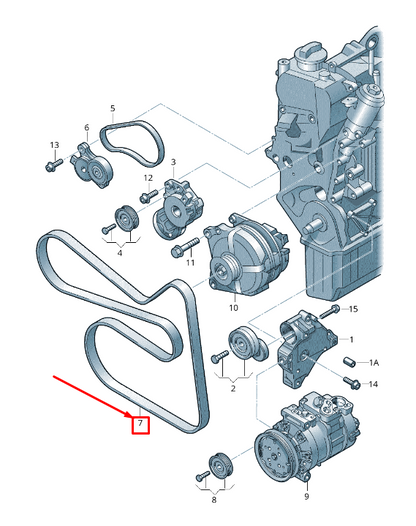 5
6
13
3
12
4
11
10
15
1
1A
14
2
7
8
9