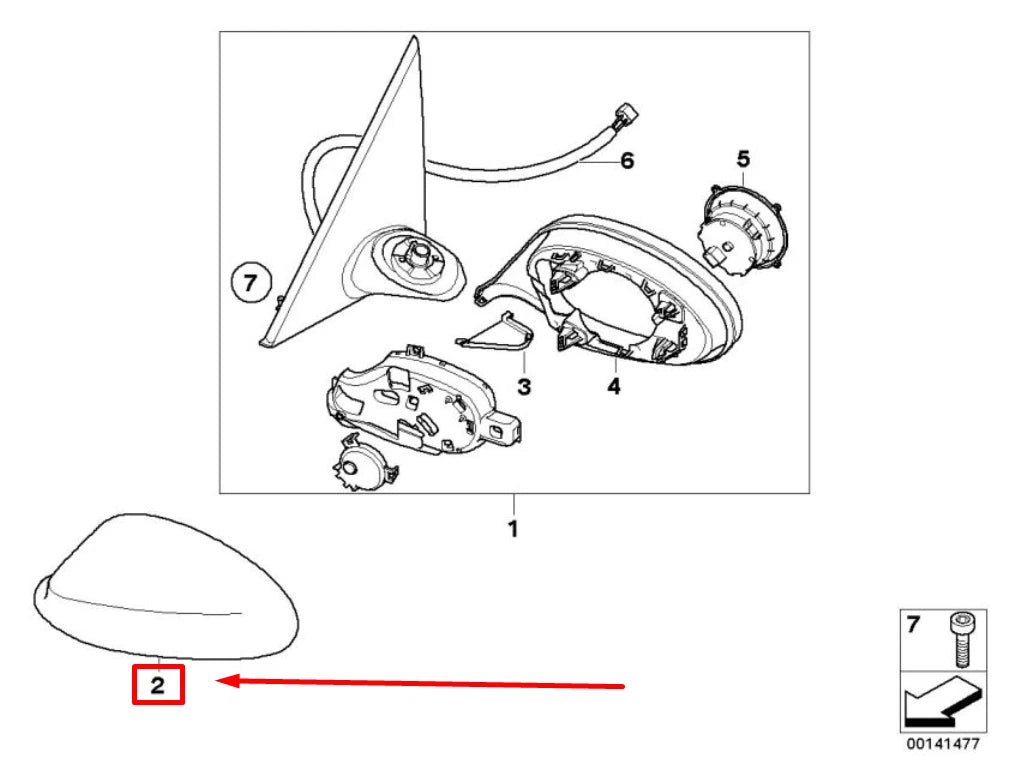 6
5
7
3
4
1
2
7
00141477