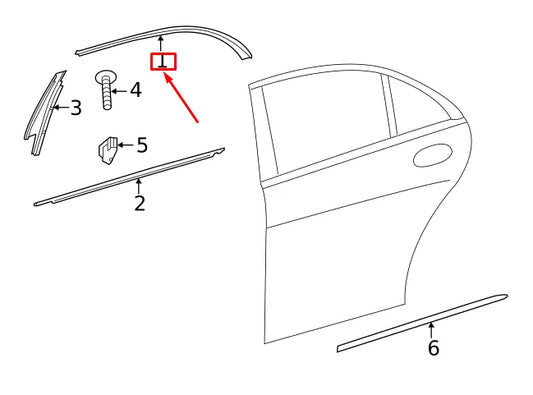 1
4
3
5
2
6