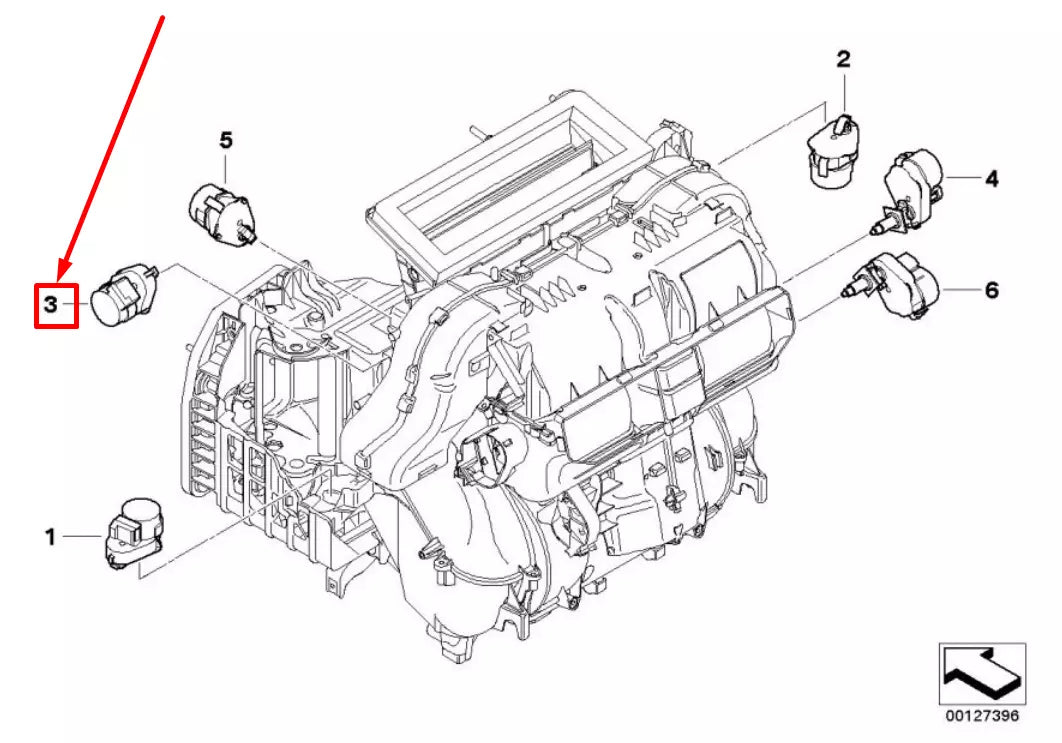 2
5
4
3
6
1
00127396