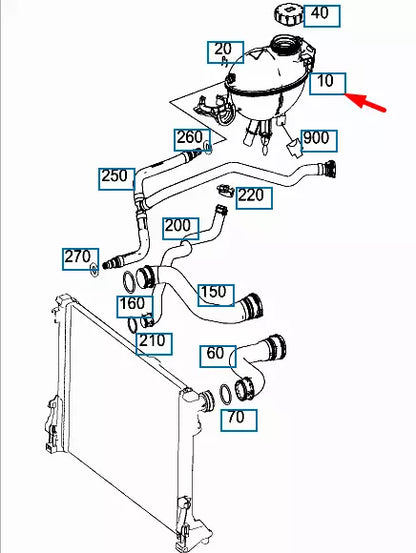 40

20

10

260

900

250

220

200

270

150

160

210

60

70