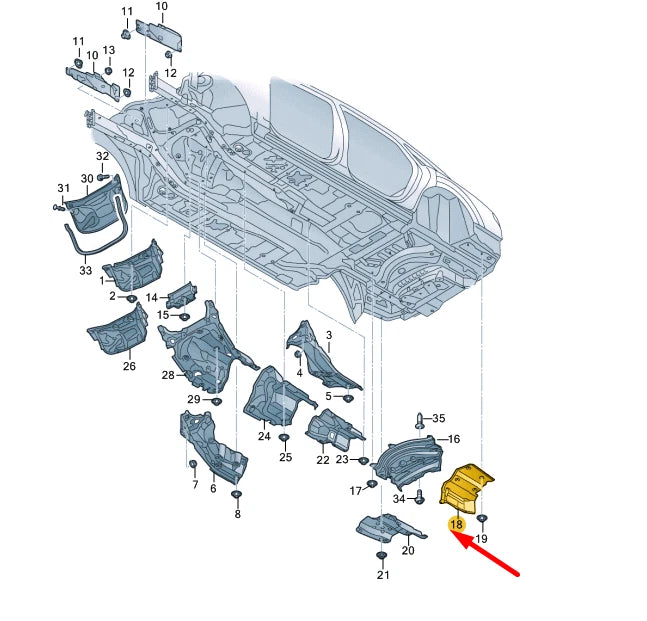 11
10
11
10
13
12
12
32
30
31
33
1
2
14
15
26
28
29
3
4
5
24
25
22
23
35
16
7
6
8
17
34
18
19
20
21