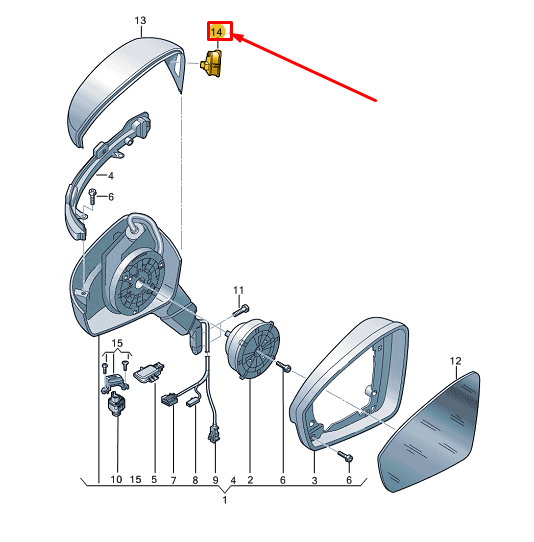 13
14
4
6
11
15
12
10 15 5 7 8 9 4 2 6 3 6
1