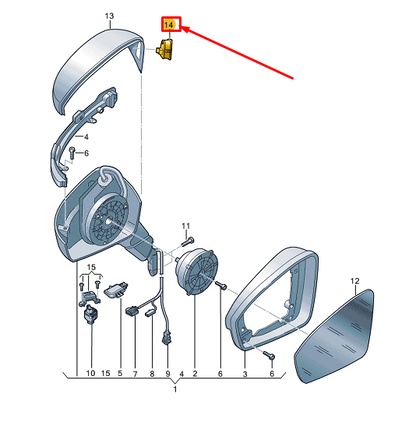 13
14
4
6
11
15
12
10 15 5 7 8 9 4 2 6 3 6
1