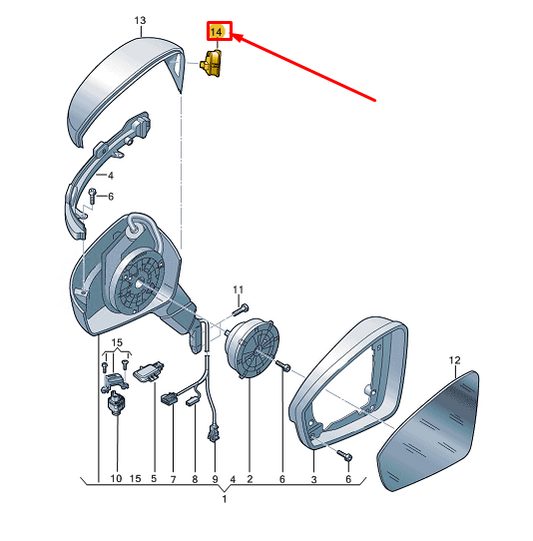 13
14
4
6
11
15
12
10 15 5 7 8 9 4 2 6 3 6
1