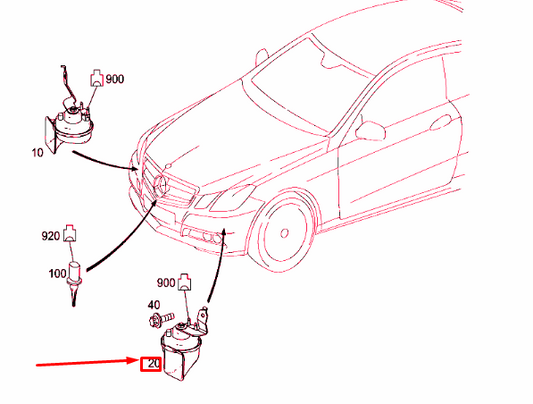 900
10
920
100
900
40
20