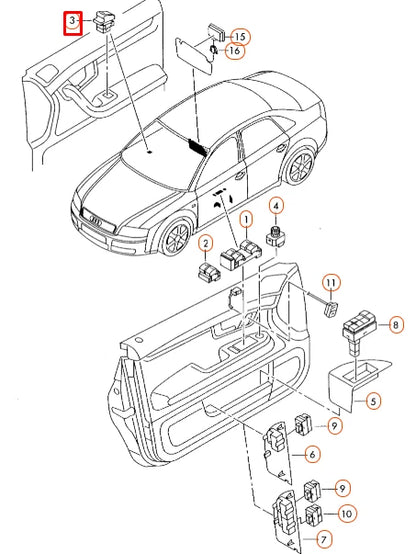 3
15
16
4
1
2
11
8
5
9
6
9
10
7