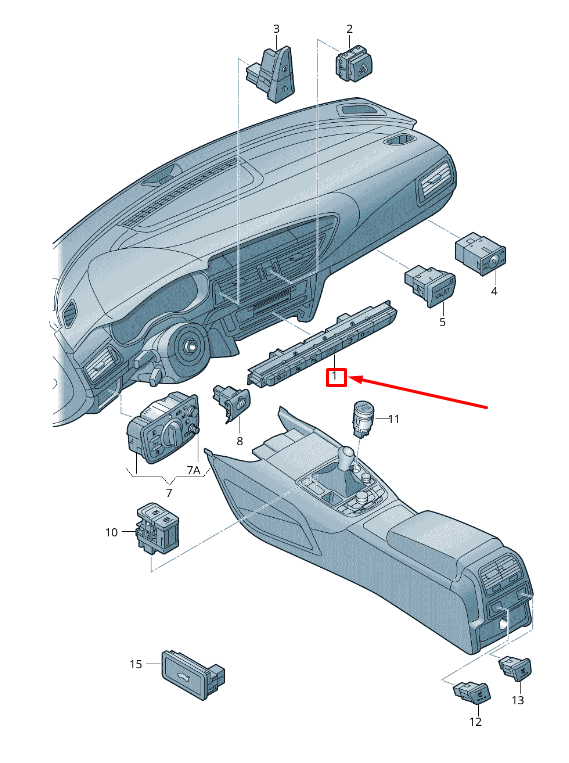 3
2
4
5
1
11
8
7A
7
10
15
13
12