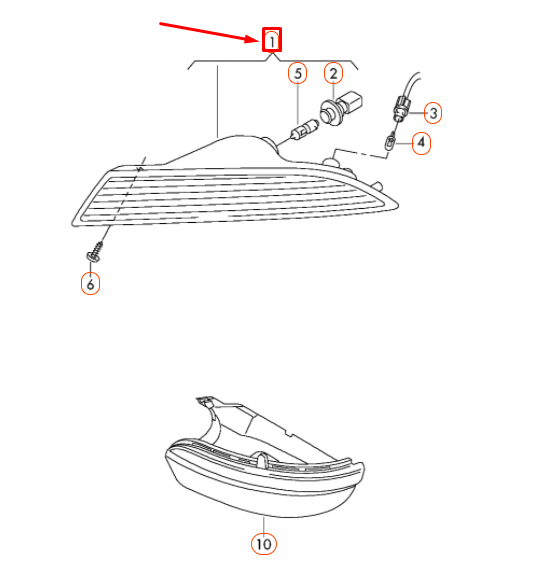 1
5
2
3
4
6
10