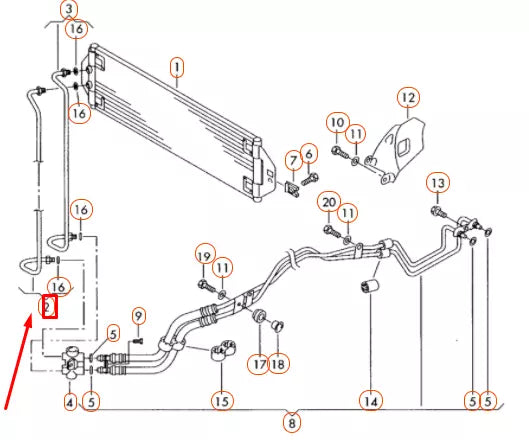 3
16
1
16
12
10
11
7
6
13
20
11
16
19
11
16
2
9
5
17
18
4
5
15
14
5
5
8