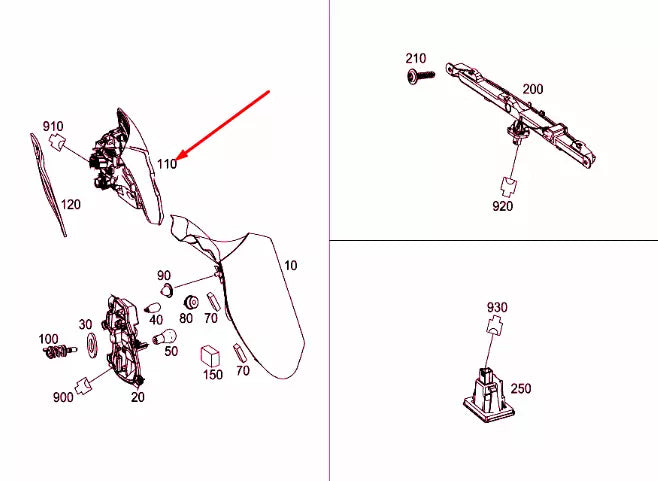 910
110
120
10
90
40
80
70
30
100
50
150
70
900
20
210
200
920
930
250