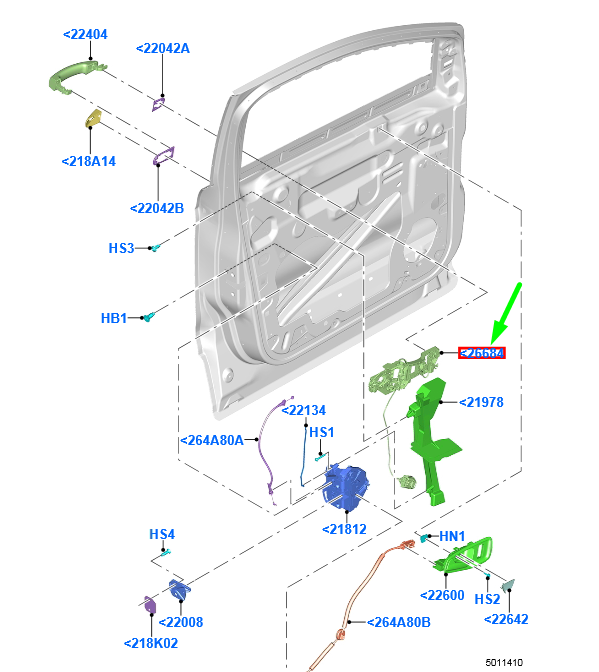 <22404
<22042A
<218A14
<22042B
HS3
HB1
<26684
<21978
<22134
<264A80A
HS1
<21812
HS4
HN1
<22600
HS2
<22642
<22008
<218K02
<264A80B
5011410