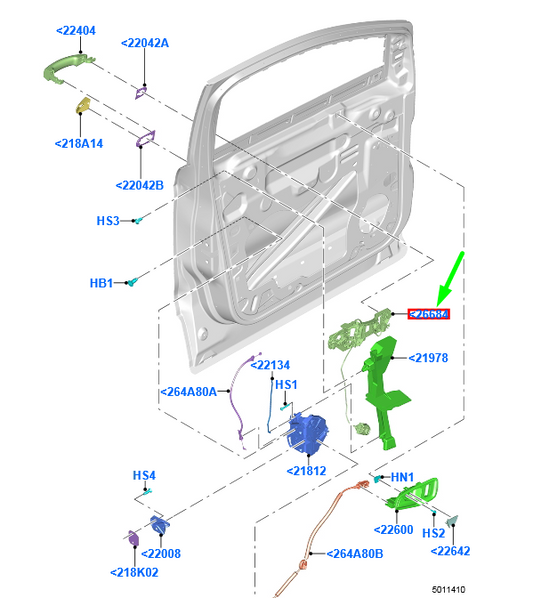 <22404
<22042A
<218A14
<22042B
HS3
HB1
<26684
<21978
<22134
<264A80A
HS1
<21812
HS4
HN1
<22600
HS2
<22642
<22008
<218K02
<264A80B
5011410