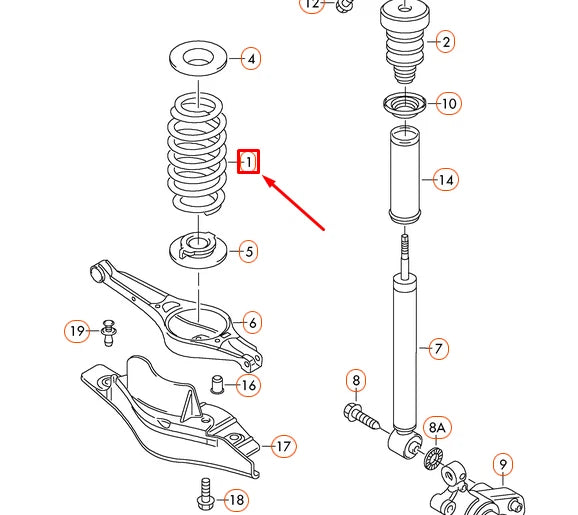 12
2
4
10
1
14
5
6
19
7
8
16
8A
17
9
18