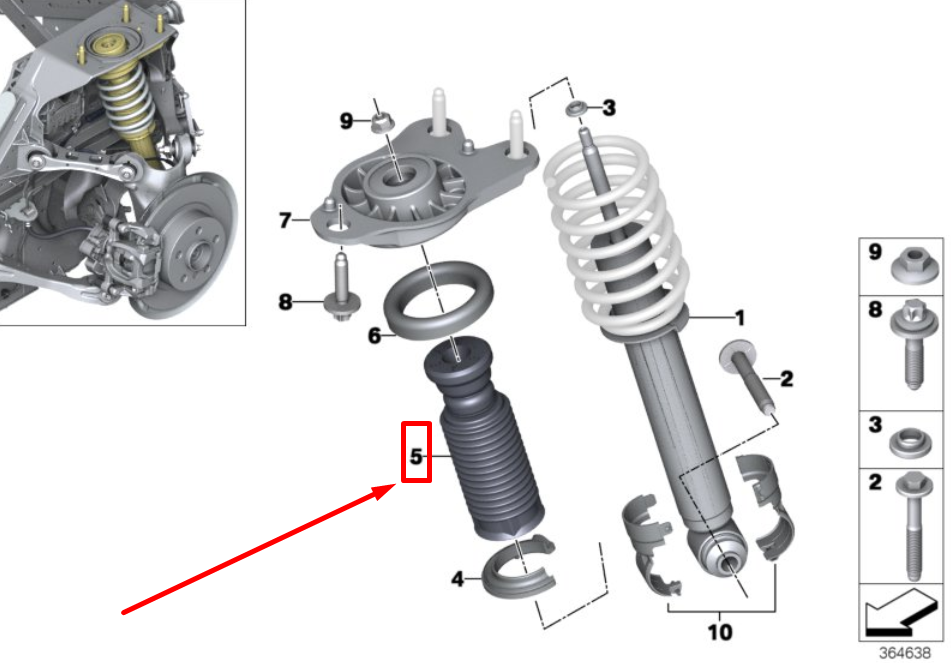 9
3
7
8
6
1
2
5
4
10
9
8
3
2
364638