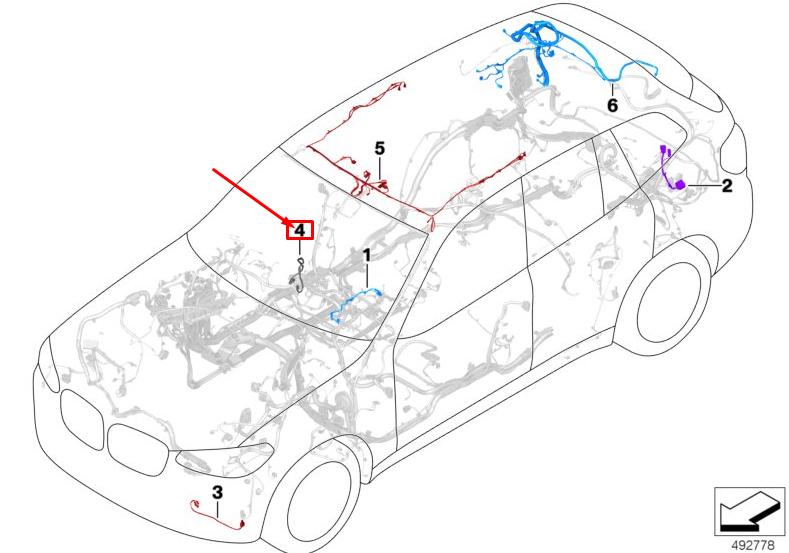 6

5

2

4

1

3

492778