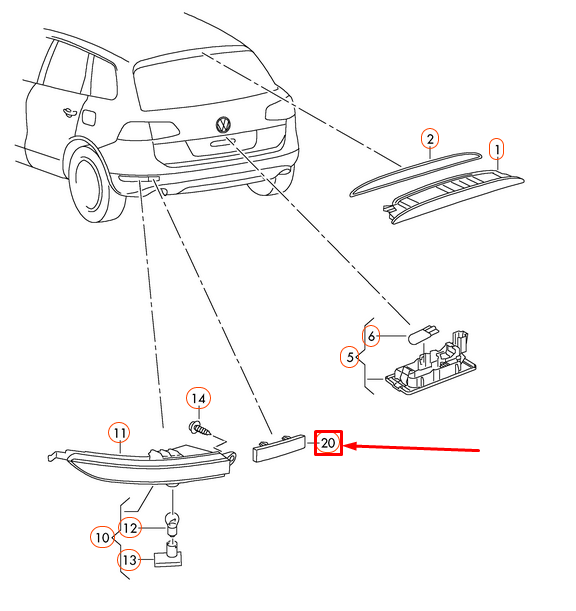 2
1
6
5
14
11
20
12
10
13