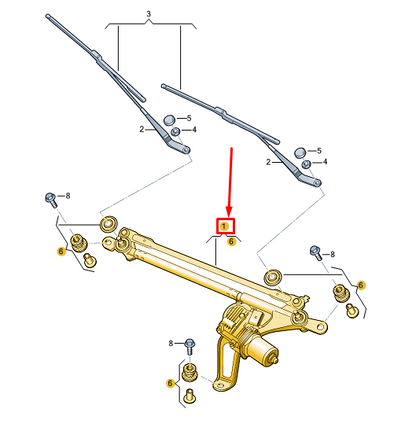 3
5
2
4
5
2
4
8
1
6
6
8
6
8
6