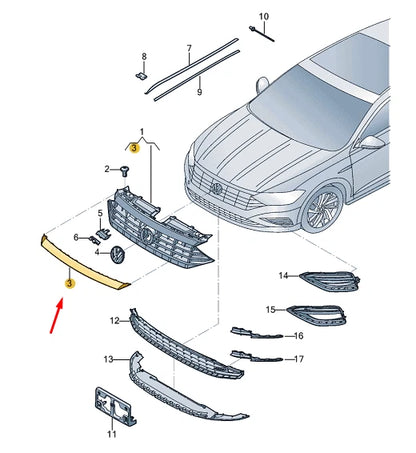 10
7
8
9
1
3
2
5
6
4
3
14
15
12
16
13
17
11