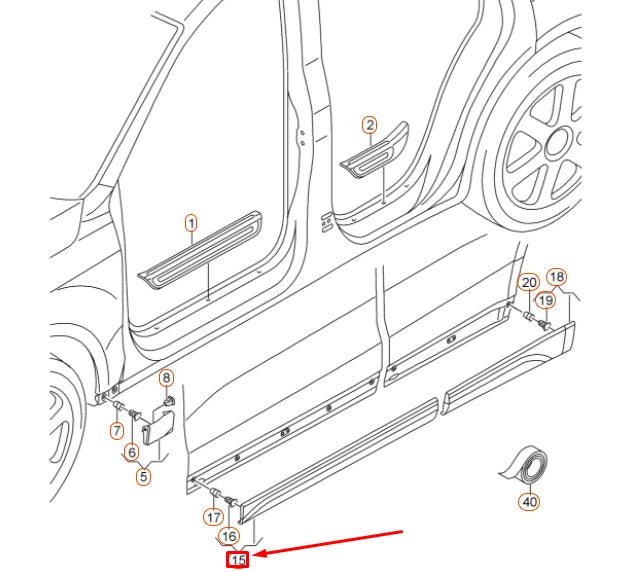 2
1
20
18
19
8
7
6
5
17
16
15
40