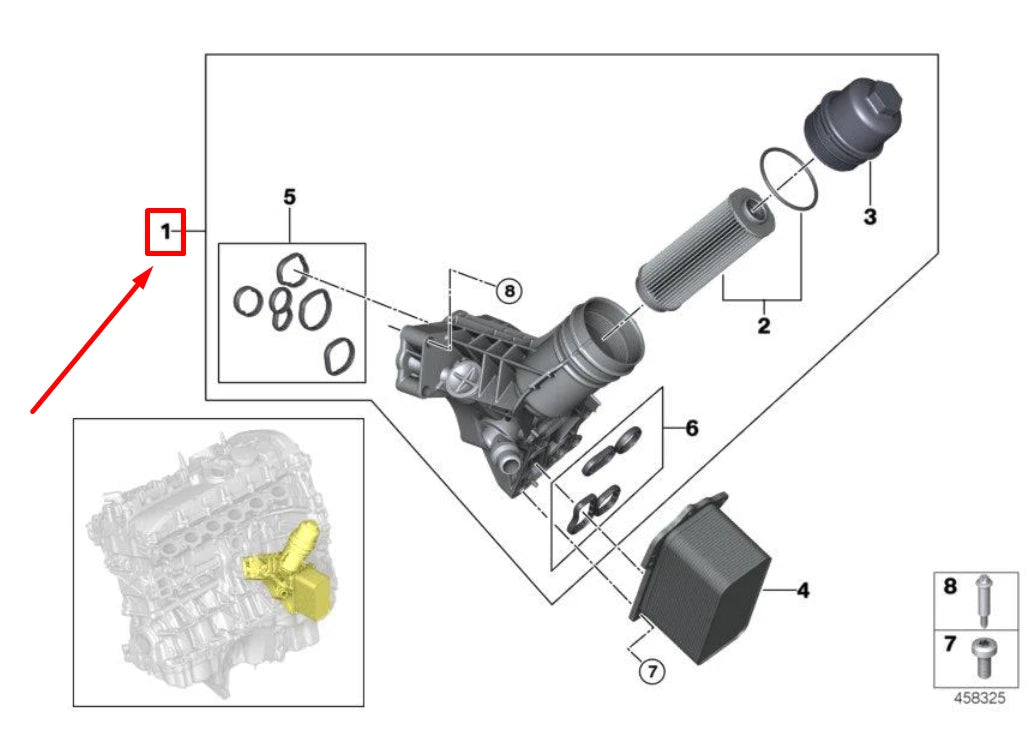 1
5
8
3
2
6
4
7
8
7
458325