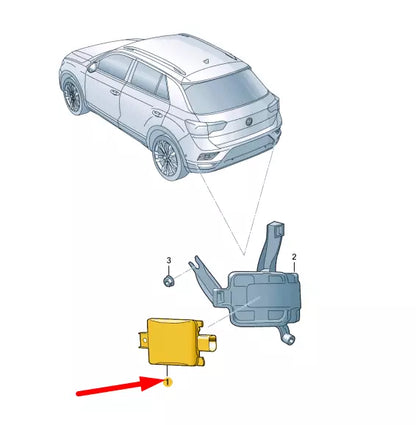 3
2
1