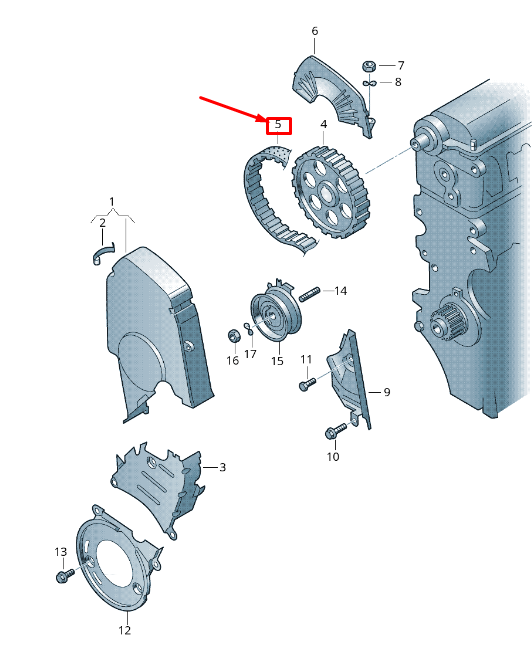 6
7
8
5
4
1
2
14
16
17
15
11
9
10
3
13
12