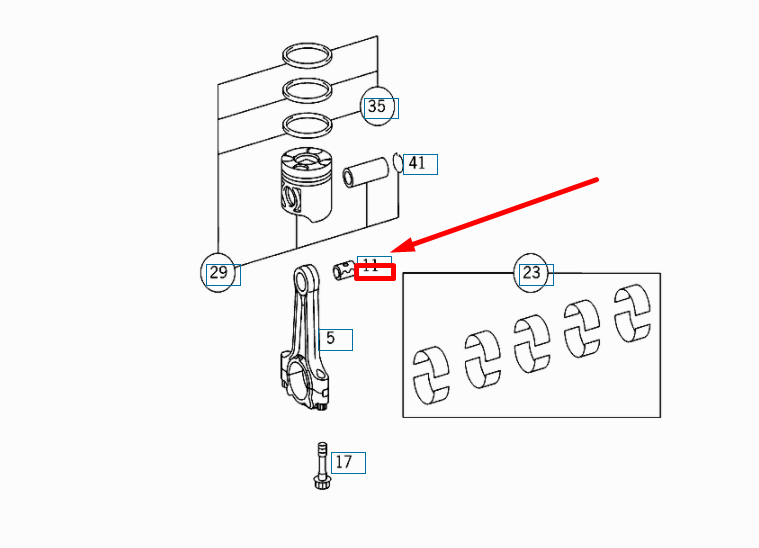 35
41
29
11
23
5
17