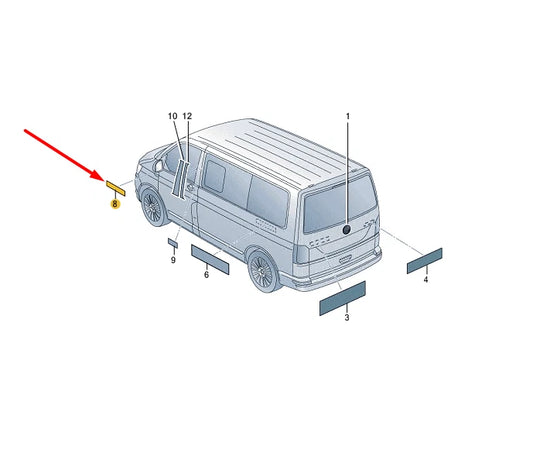 10
12
1
8
9
6
3
4