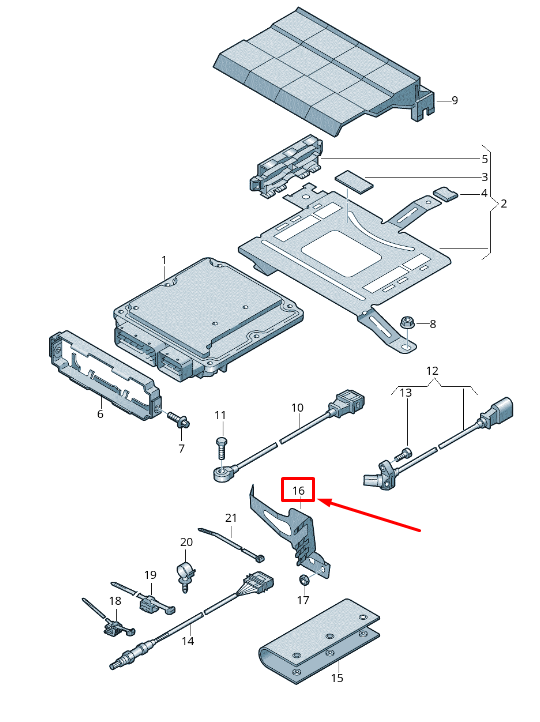 9
5
3
4
2
1
8
6
7
11
10
12
13
16
21
20
19
18
17
14
15