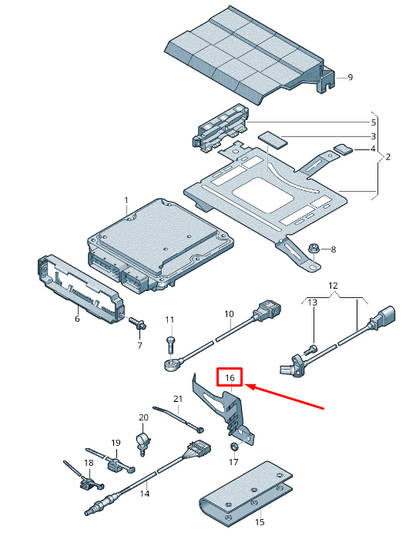 9
5
3
4
2
1
8
6
7
11
10
12
13
16
21
20
19
18
17
14
15