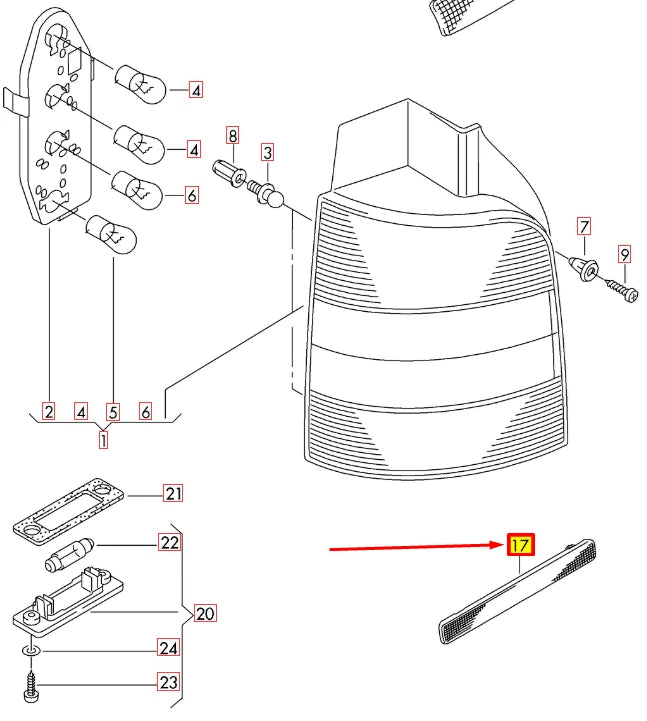 4
4
6
8
3
7
9
2
4
5
6
1
21
22
20
24
23
17